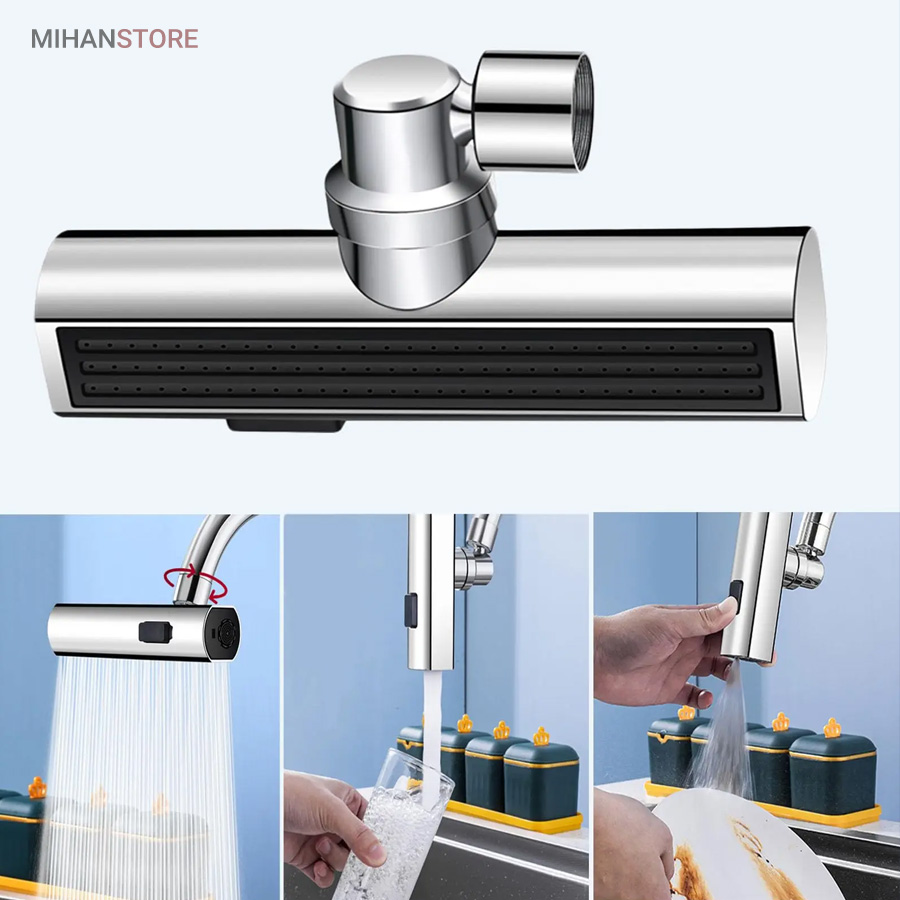 MIHANSTORE